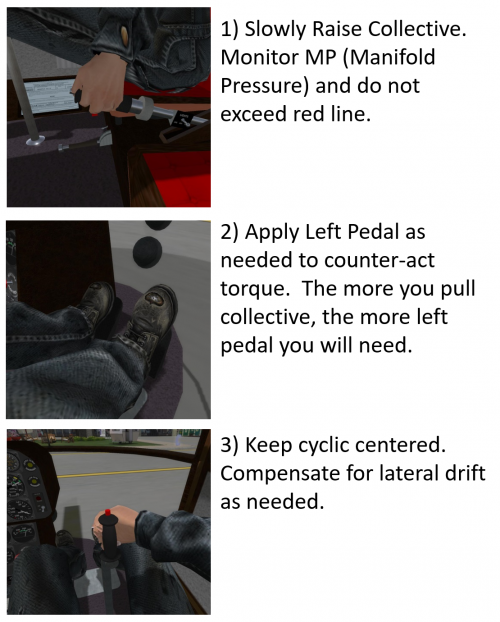 1) Slowly Raise Collective. Monitor MP (Manifold Pressure) and do not exceed red line.

2) Apply Left Pedal as needed to counter-act torque.  The more you pull collective, the more left pedal you will need.

3) Keep cyclic centered. Compensate for lateral drift as needed.